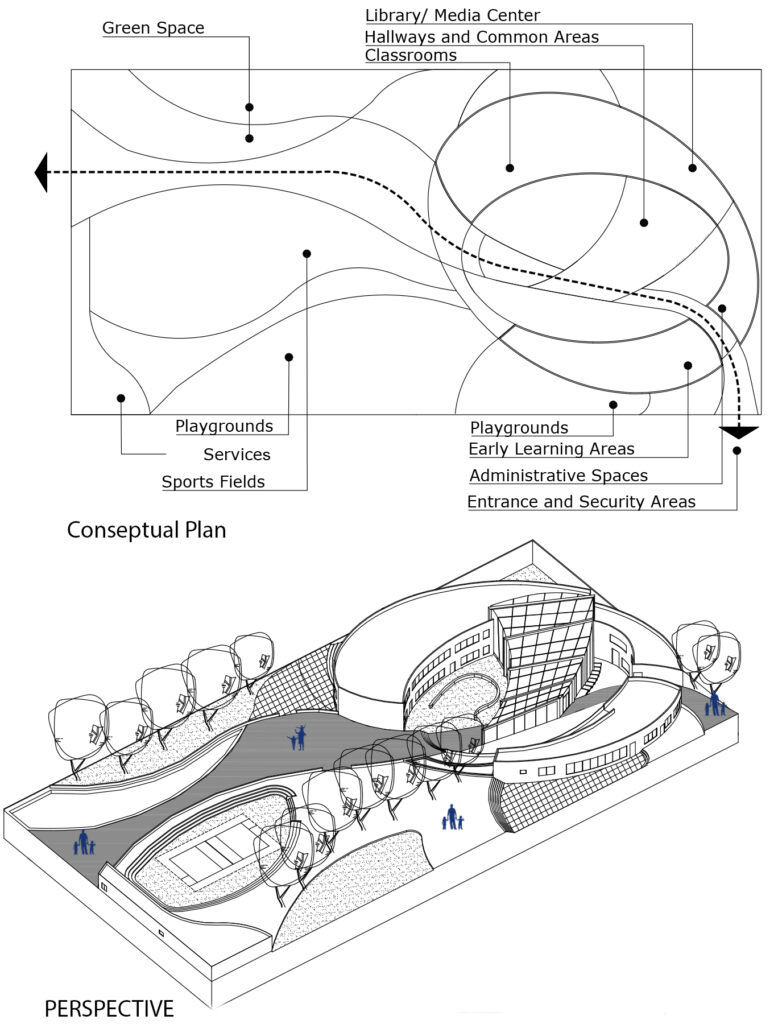 Green Space

Library/ Media Center

Hallways and Common Areas

Classrooms

Playgrounds

Services

Sports Fields

Playgrounds

Early Learning Areas

Administrative Spaces

Entrance and Security Areas

Conseptual Plan

PERSPECTIVE